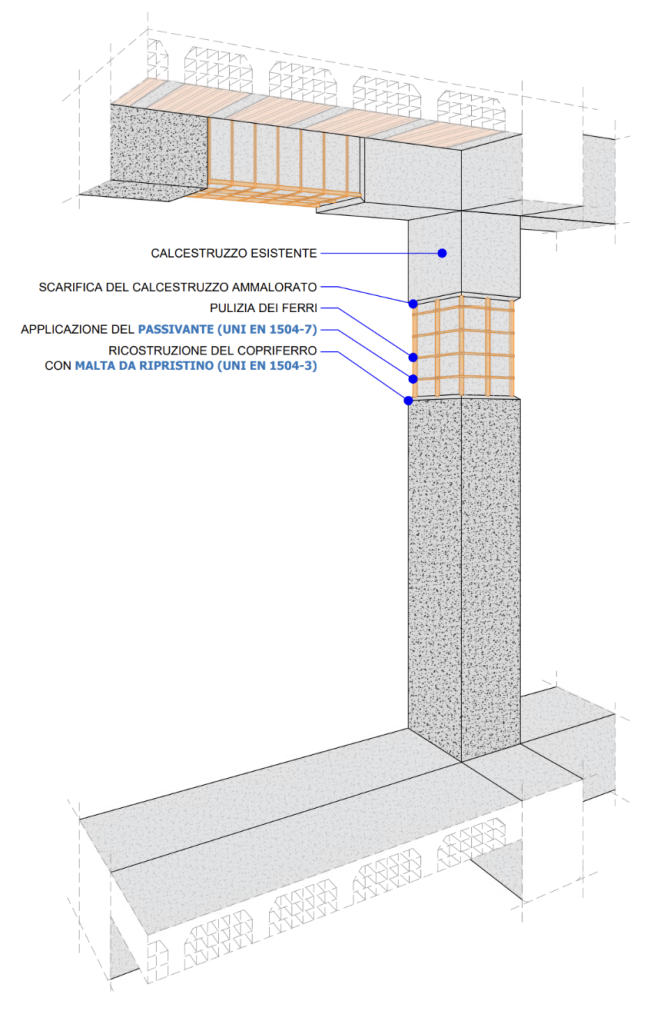 CALCESTRUZZO ESISTENTE

SCARIFICA DEL CALCESTRUZZO AMMALORATO

PULIZIA DEI FERRI

APPLICAZIONE DEL PASSIVANTE (UNI EN 1504-7)

RICOSTRUZIONE DEL COPRIFERRO CON MALTA DA RIPRISTINO (UNI EN 1504-3)